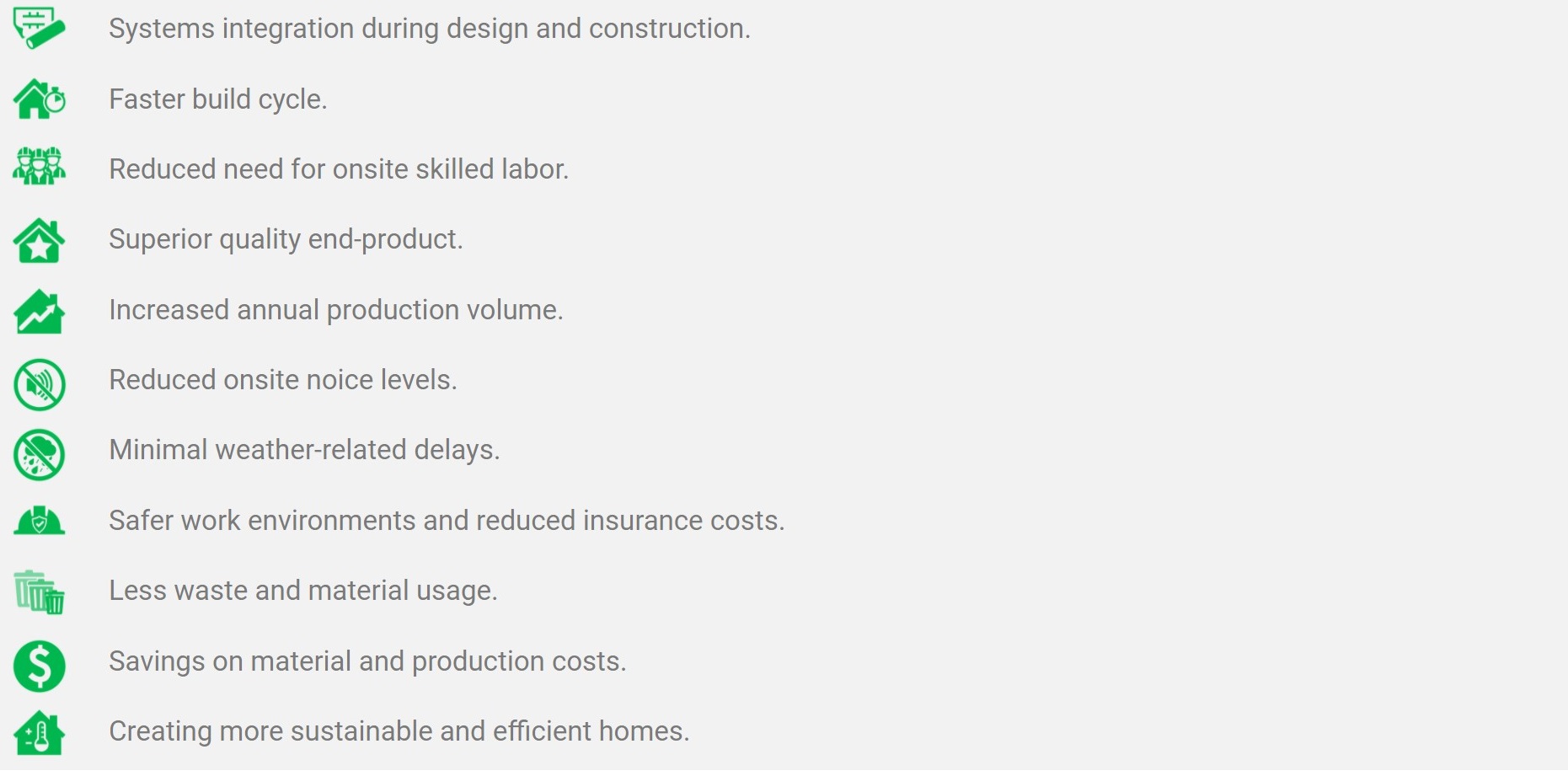 Systems integration during design and construction.

Faster build cycle.

Reduced need for onsite skilled labor.

Superior quality end-product.

Increased annual production volume.

Reduced onsite noice levels.

Minimal weather-related delays.

Safer work environments and reduced insurance costs.

Less waste and material usage.

Savings on material and production costs.

Creating more sustainable and efficient homes.